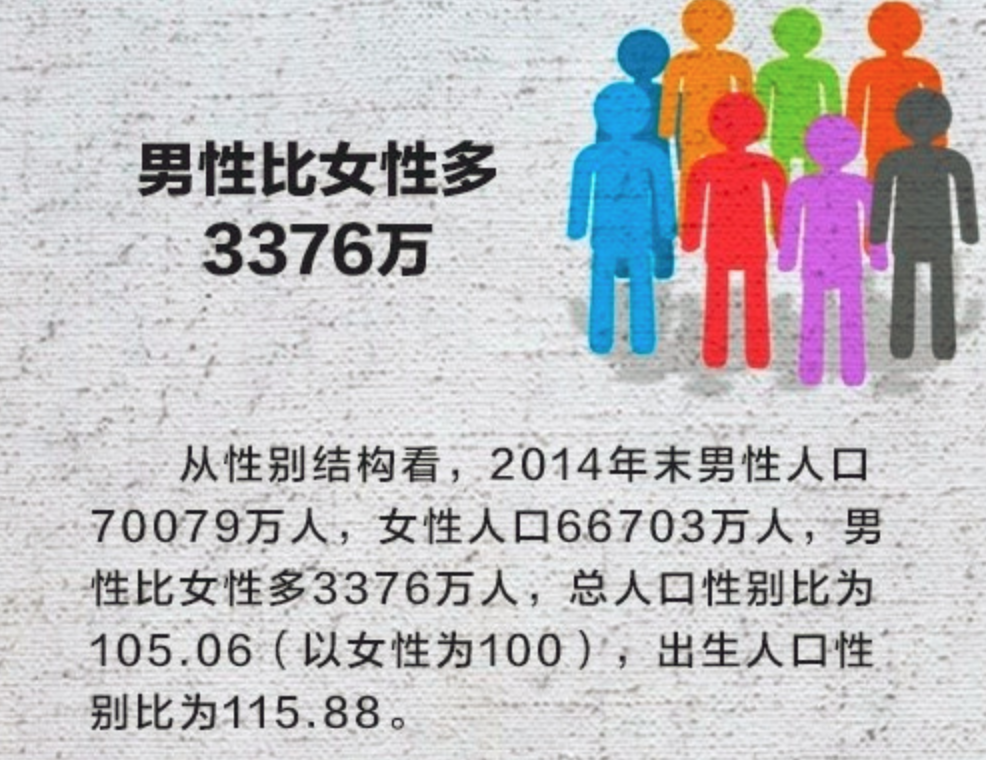 男性比女性多
3376万

从性别结构看，2014年末男性人口70079万人，女性人口66703万人，男性比女性多3376万人，总人口性别比为105.06（以女性为100），出生人口性别比为115.88。